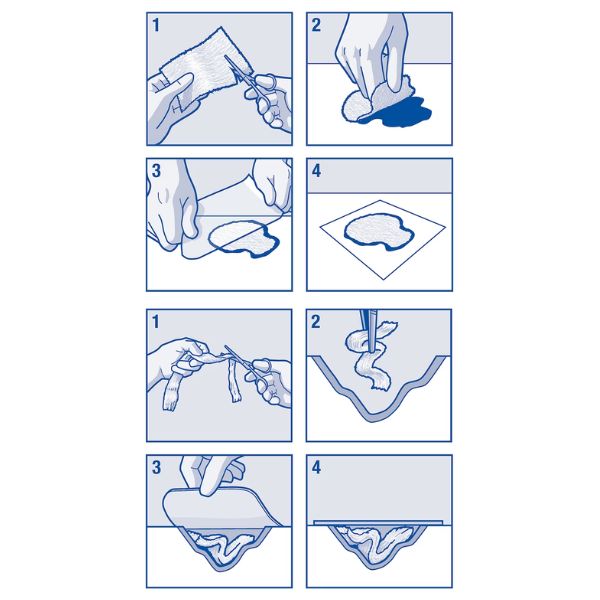 1

2

3

4

1

2

3

4