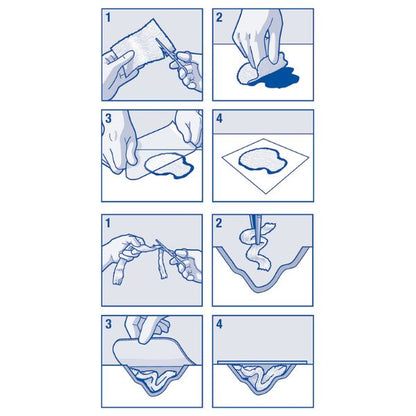 1
2
3
4
1
2
3
4